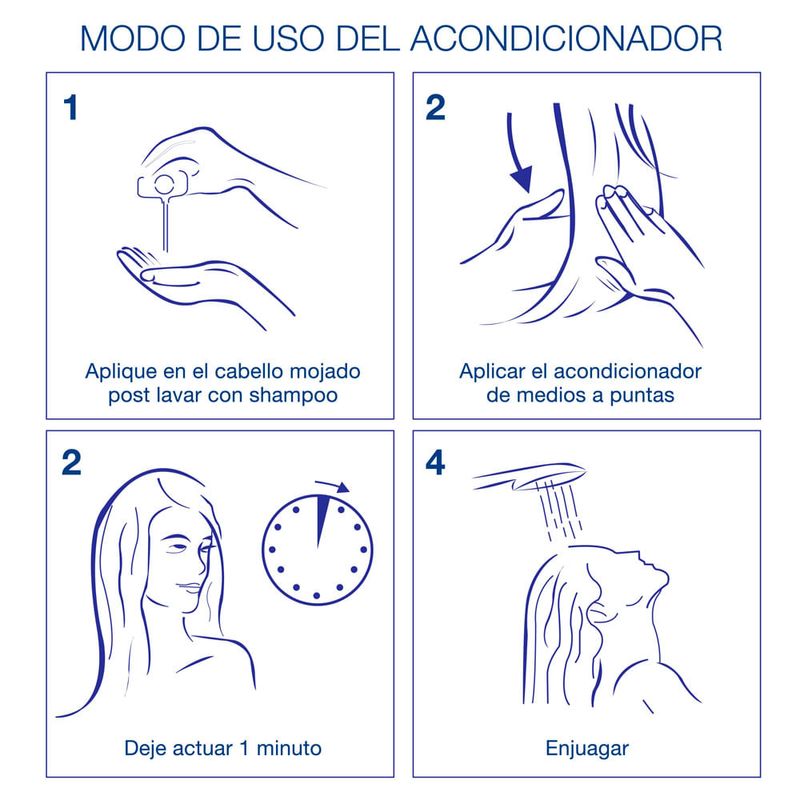 MODO DE USO DEL ACONDICIONADOR

1

Aplique en el cabello mojado post lavar con shampoo

2

Aplicar el acondicionador de medios a puntas

2

Deje actuar 1 minuto

4

Enjuagar