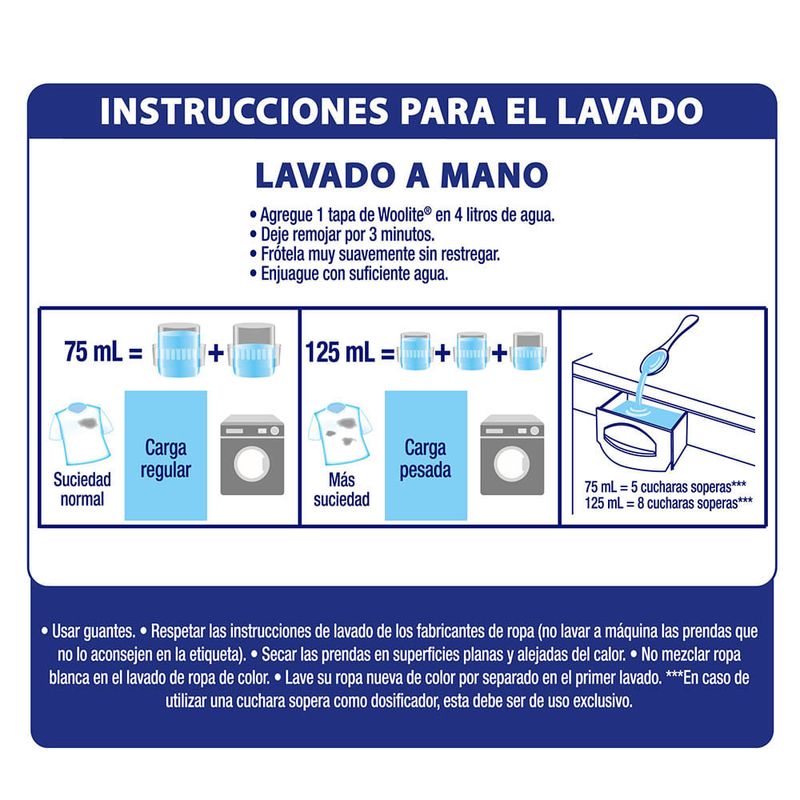 INSTRUCCIONES PARA EL LAVADO

LAVADO A MANO

• Agregue 1 tapa de Woolite® en 4 litros de agua.
• Deje remojar por 3 minutos.
• Frótela muy suavemente sin restregar.
• Enjuague con suficiente agua.

75 mL = + 

Suciedad normal

Carga regular

125 mL = + +

Más suciedad

Carga pesada

75 mL = 5 cucharas soperas***
125 mL = 8 cucharas soperas***

• Usar guantes. • Respetar las instrucciones de lavado de los fabricantes de ropa (no lavar a máquina las prendas que no lo aconsejen en la etiqueta). • Secar las prendas en superficies planas y alejadas del calor. • No mezclar ropa blanca en el lavado de ropa de color. • Lave su ropa nueva de color por separado en el primer lavado. ***En caso de utilizar una cuchara sopera como dosificador, esta debe ser de uso exclusivo.